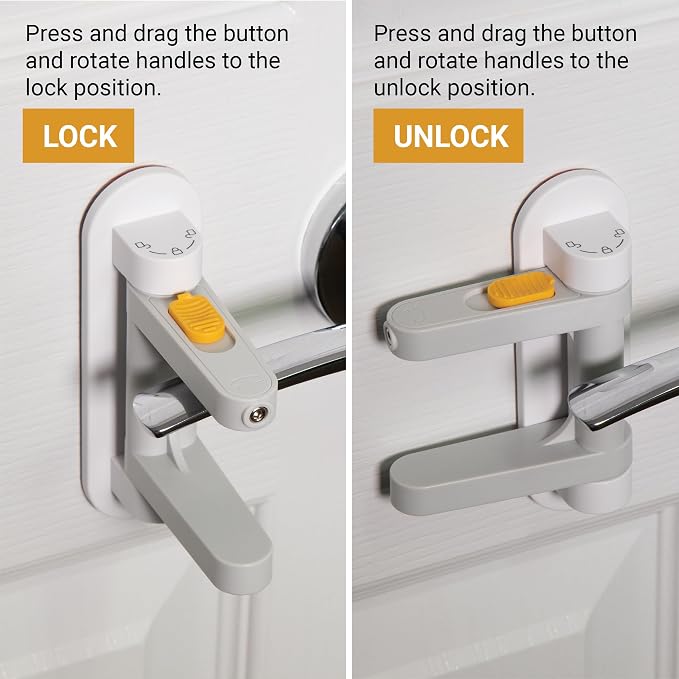 Press and drag the button and rotate handles to the lock position.

LOCK

Press and drag the button and rotate handles to the unlock position.

UNLOCK