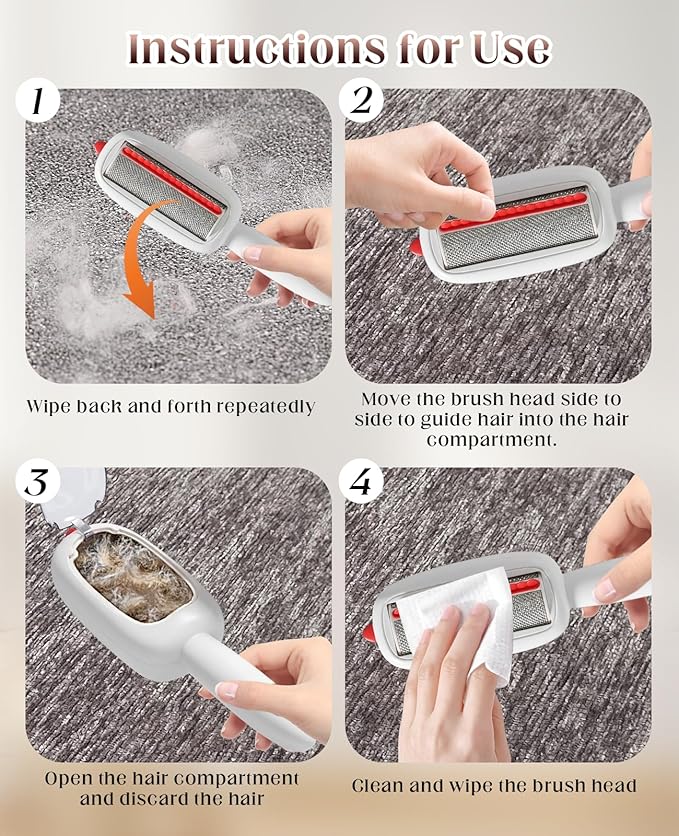 Instructions for Use

1

Wipe back and forth repeatedly

2

Move the brush head side to side to guide hair into the hair compartment.

3

Open the hair compartment and discard the hair

4

Clean and wipe the brush head