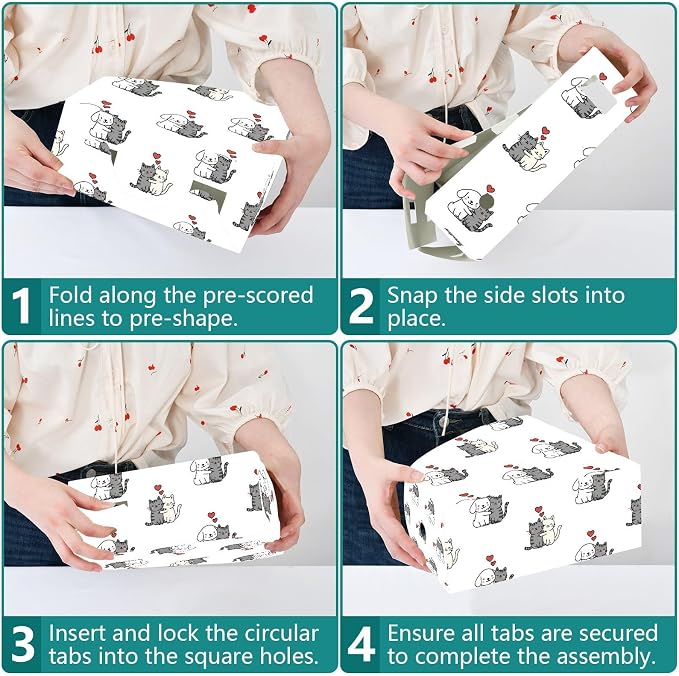 1 Fold along the pre-scored lines to pre-shape.

2 Snap the side slots into place.

3 Insert and lock the circular tabs into the square holes.

4 Ensure all tabs are secured to complete the assembly.