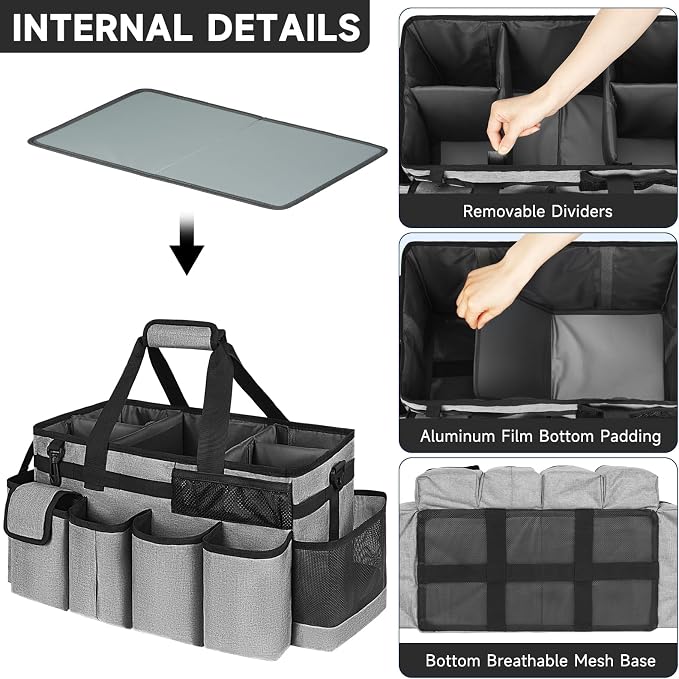 INTERNAL DETAILS

Removable Dividers

Aluminum Film Bottom Padding

Bottom Breathable Mesh Base