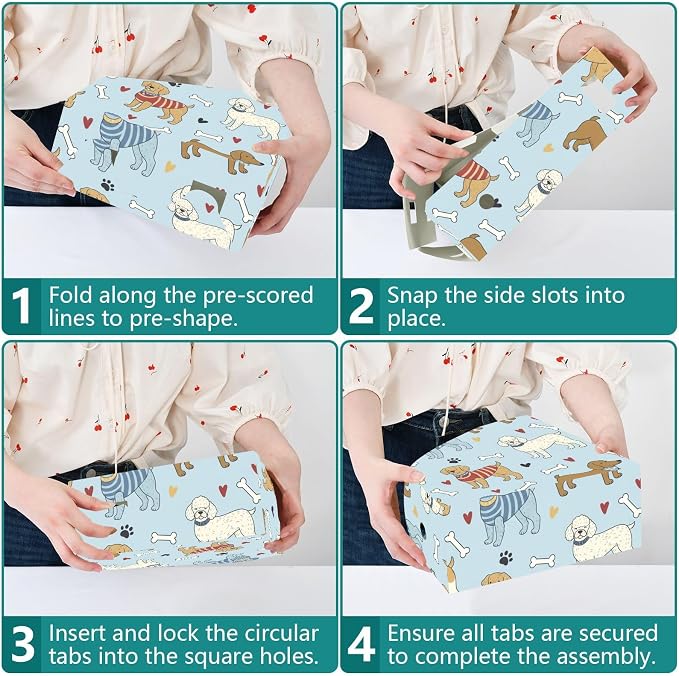 1 Fold along the pre-scored lines to pre-shape.

2 Snap the side slots into place.

3 Insert and lock the circular tabs into the square holes.

4 Ensure all tabs are secured to complete the assembly.