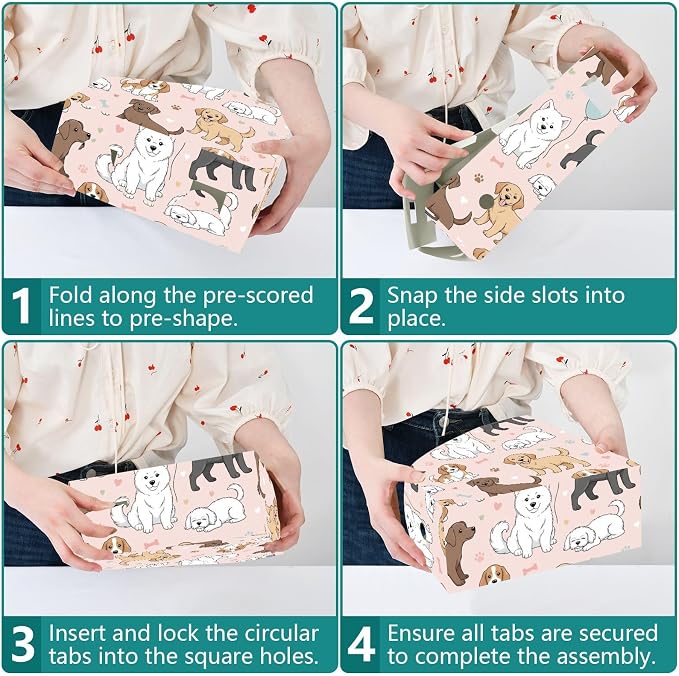 1 Fold along the pre-scored lines to pre-shape.

2 Snap the side slots into place.

3 Insert and lock the circular tabs into the square holes.

4 Ensure all tabs are secured to complete the assembly.