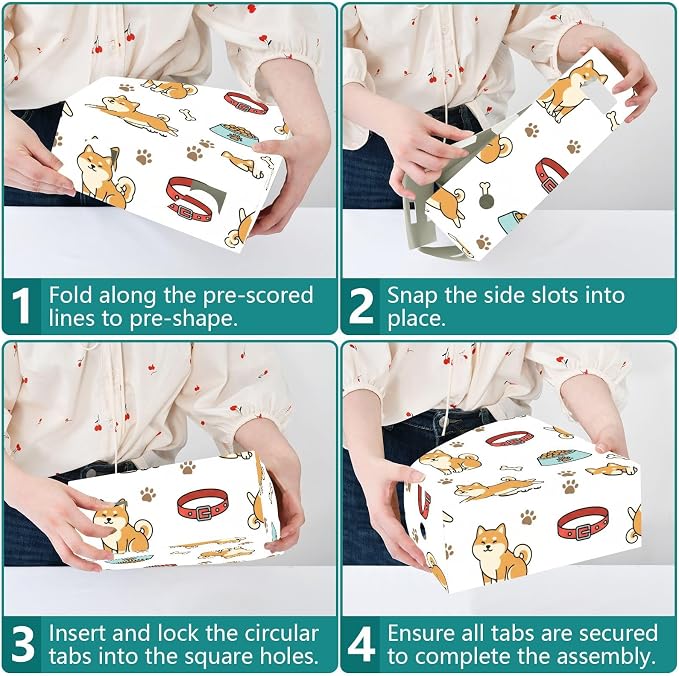 1 Fold along the pre-scored lines to pre-shape.

2 Snap the side slots into place.

3 Insert and lock the circular tabs into the square holes.

4 Ensure all tabs are secured to complete the assembly.