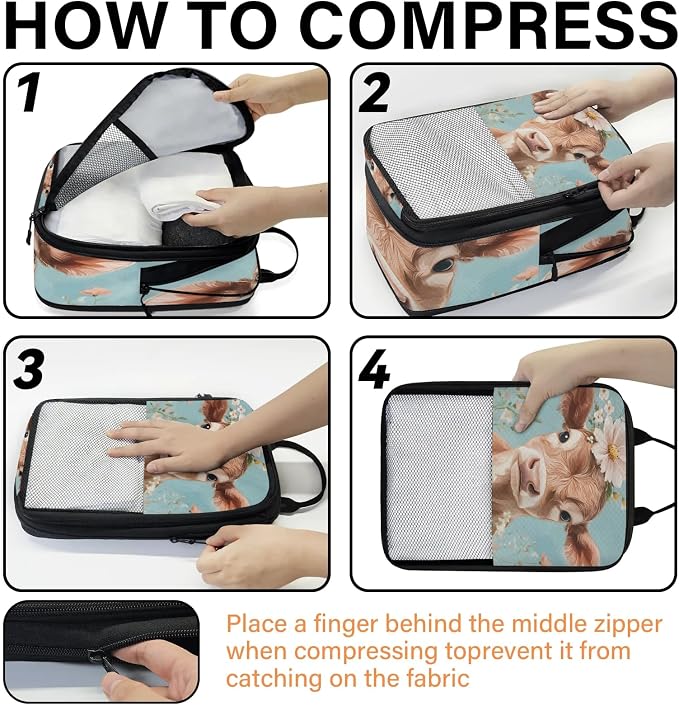 HOW TO COMPRESS

1

2

3

4

Place a finger behind the middle zipper when compressing toprevent it from catching on the fabric