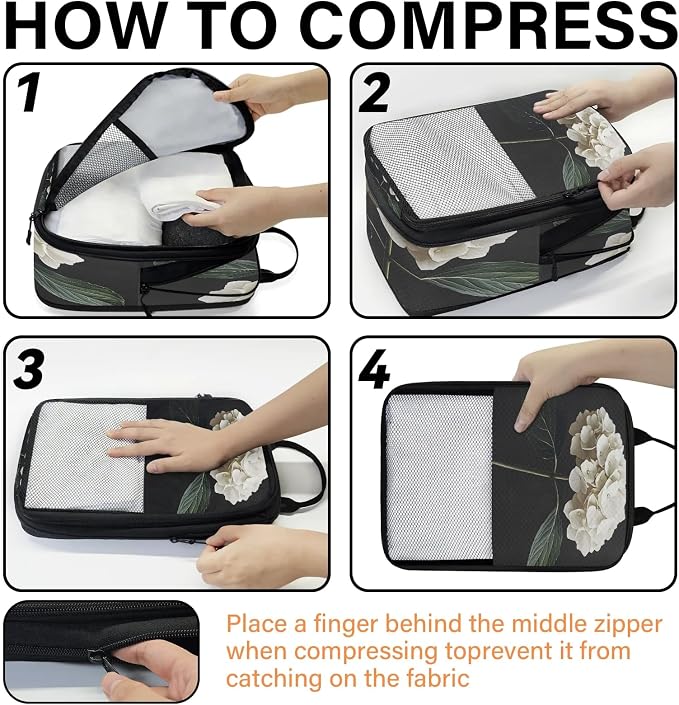 HOW TO COMPRESS

1

2

3

4

Place a finger behind the middle zipper when compressing toprevent it from catching on the fabric