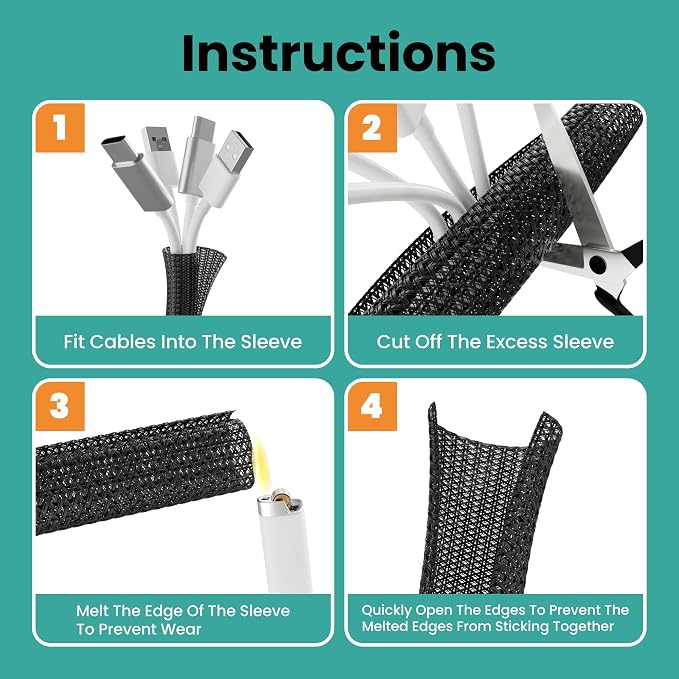 Instructions

1

Fit Cables Into The Sleeve

2

Cut Off The Excess Sleeve

3

Melt The Edge Of The Sleeve To Prevent Wear

4

Quickly Open The Edges To Prevent The Melted Edges From Sticking Together