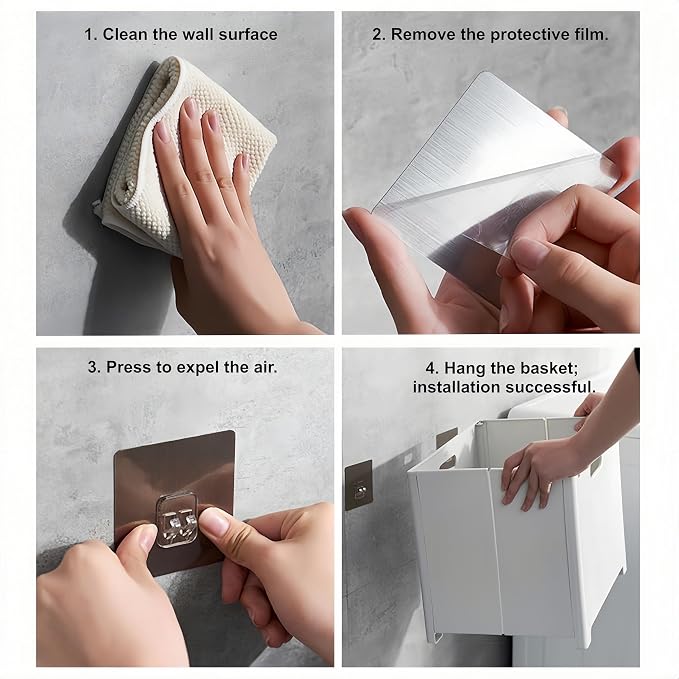 1. Clean the wall surface

2. Remove the protective film.

3. Press to expel the air.

4. Hang the basket; installation successful.