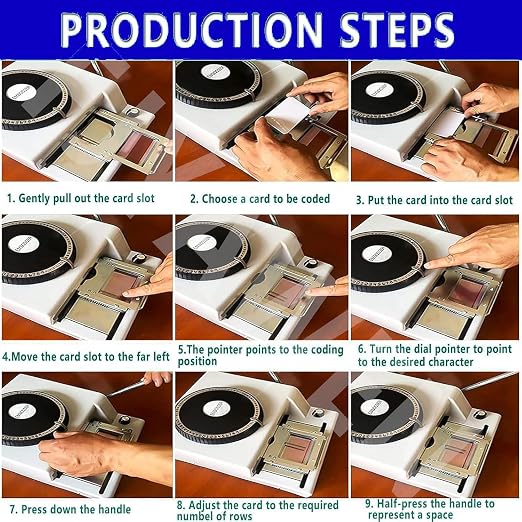 PRODUCTION STEPS

1. Gently pull out the card slot

2. Choose a card to be coded

3. Put the card into the card slot

4.Move the card slot to the far left

5.The pointer points to the coding position

6. Turn the dial pointer to point to the desired character

7. Press down the handle

8. Adjust the card to the required numbel of rows

9. Half-press the handle to represent a space