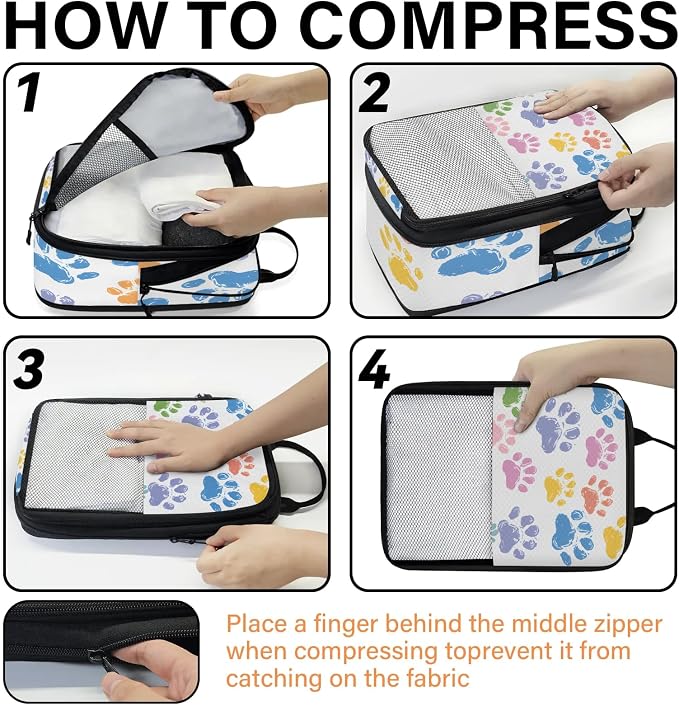 HOW TO COMPRESS

1

2

3

4

Place a finger behind the middle zipper when compressing toprevent it from catching on the fabric