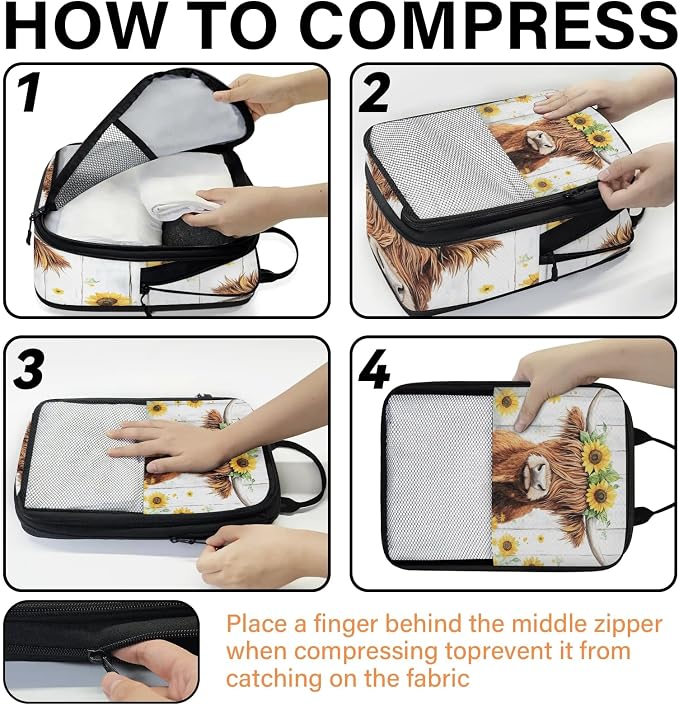 HOW TO COMPRESS

1

2

3

4

Place a finger behind the middle zipper when compressing toprevent it from catching on the fabric