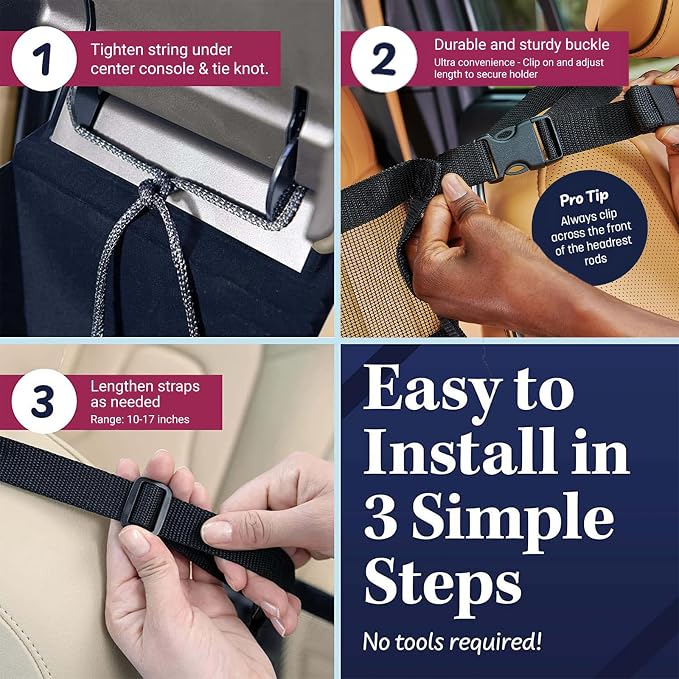 1

Tighten string under center console & tie knot.

2

Durable and sturdy buckle

Ultra convenience - Clip on and adjust length to secure holder

Pro Tip

Always clip across the front of the headrest rods

3

Lengthen straps as needed

Range: 10-17 inches

Easy to Install in 3 Simple Steps

No tools required!