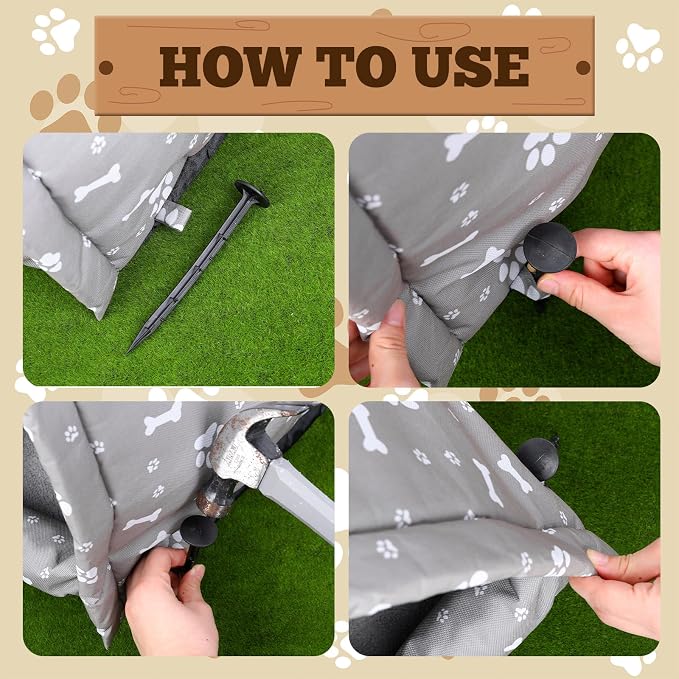 HOW TO USE