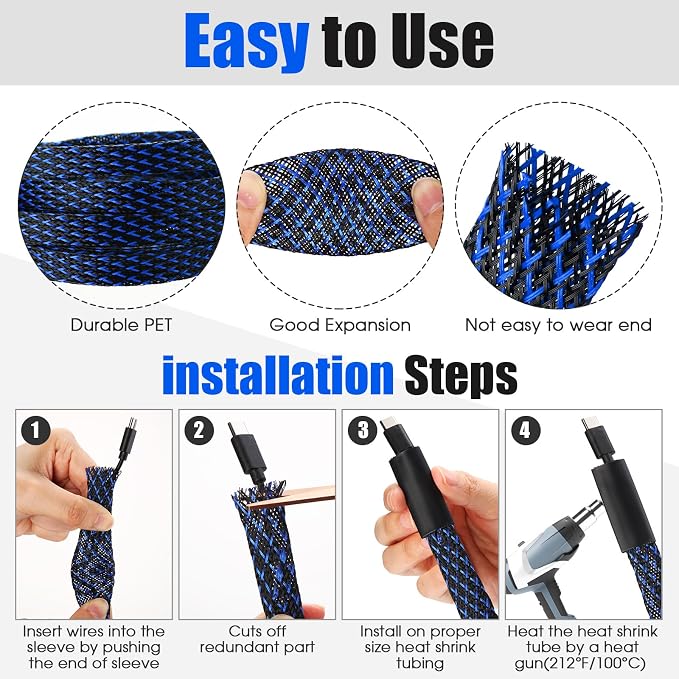 Easy to Use

Durable PET

Good Expansion

Not easy to wear end

installation Steps

1

Insert wires into the sleeve by pushing the end of sleeve

2

Cuts off redundant part

3

Install on proper size heat shrink tubing

4

Heat the heat shrink tube by a heat gun(212°F/100°C)