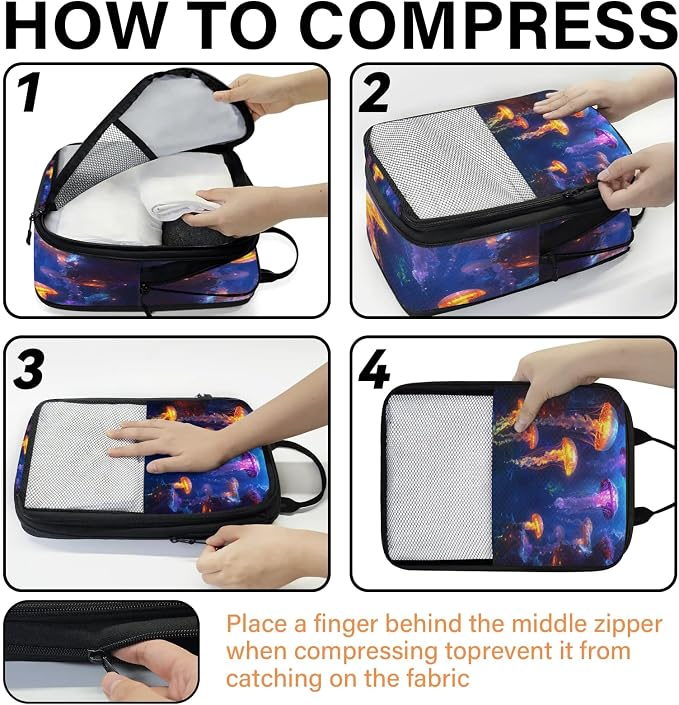 HOW TO COMPRESS

1

2

3

4

Place a finger behind the middle zipper when compressing toprevent it from catching on the fabric