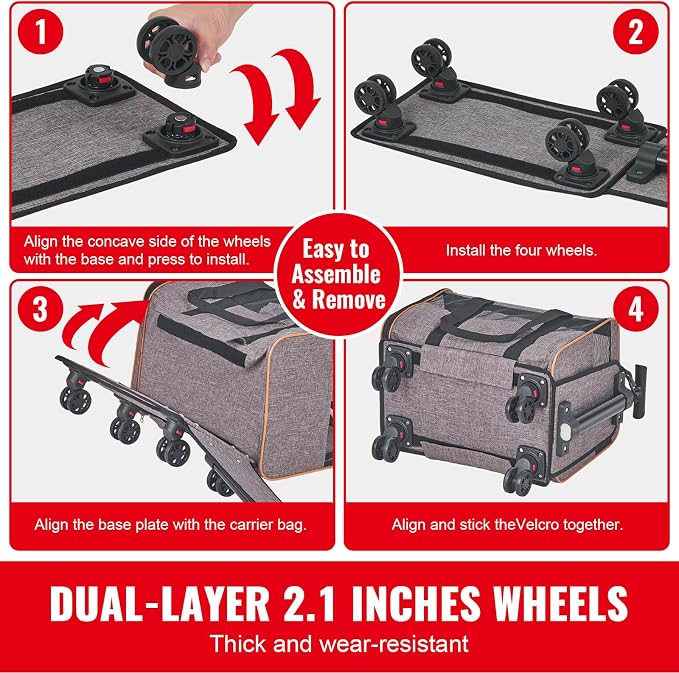 1

Align the concave side of the wheels with the base and press to install.

2

Install the four wheels.

Easy to Assemble & Remove

3

Align the base plate with the carrier bag.

4

Align and stick theVelcro together.

DUAL-LAYER 2.1 INCHES WHEELS

Thick and wear-resistant