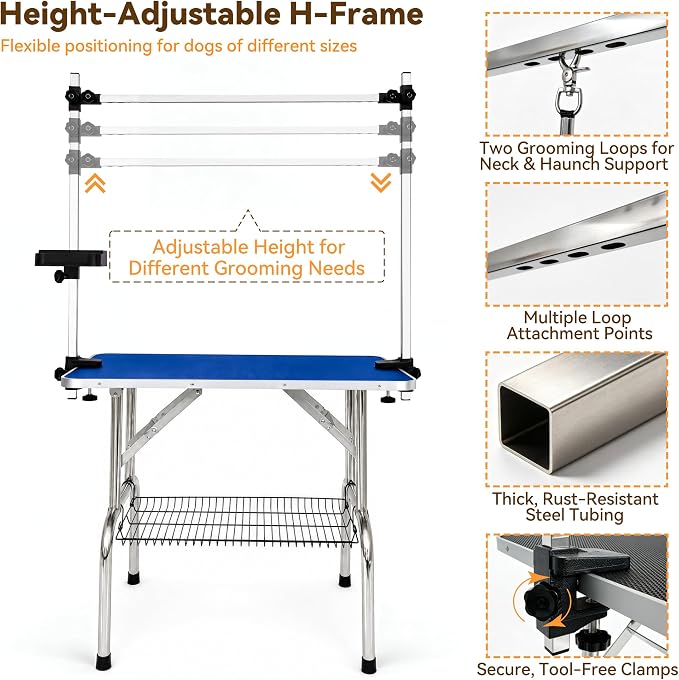 Height-Adjustable H-Frame

Flexible positioning for dogs of different sizes

Adjustable Height for Different Grooming Needs

Two Grooming Loops for Neck & Haunch Support

Multiple Loop Attachment Points

Thick, Rust-Resistant Steel Tubing

Secure, Tool-Free Clamps