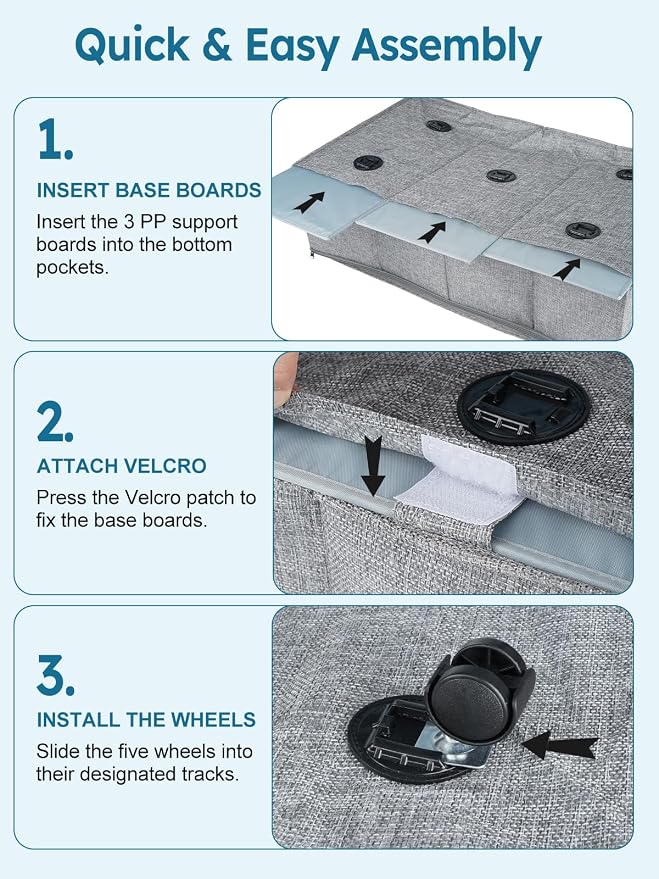 Quick & Easy Assembly

1.

INSERT BASE BOARDS

Insert the 3 PP support boards into the bottom pockets.

2.

ATTACH VELCRO

Press the Velcro patch to fix the base boards.

3.

INSTALL THE WHEELS

Slide the five wheels into their designated tracks.