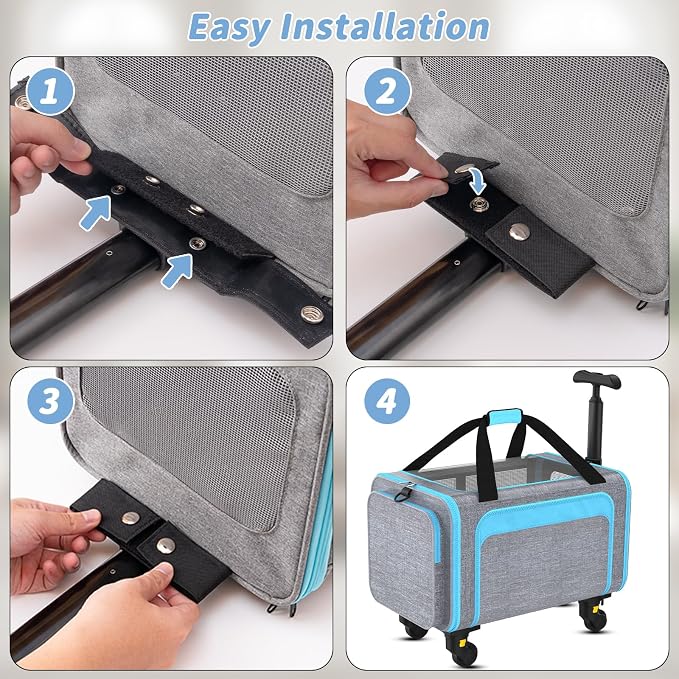 Easy Installation

1

2

3

4