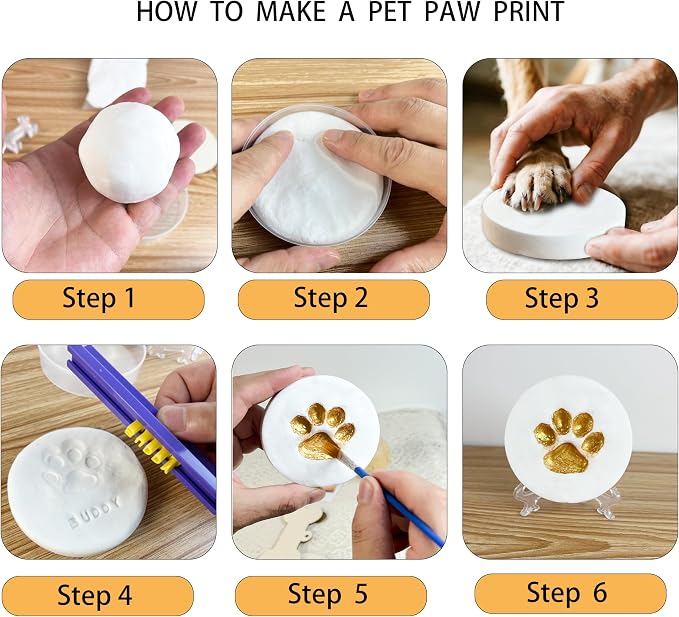 HOW TO MAKE A PET PAW PRINT

Step 1

Step 2

Step 3

BUDDY

Step 4

Step 5

Step 6