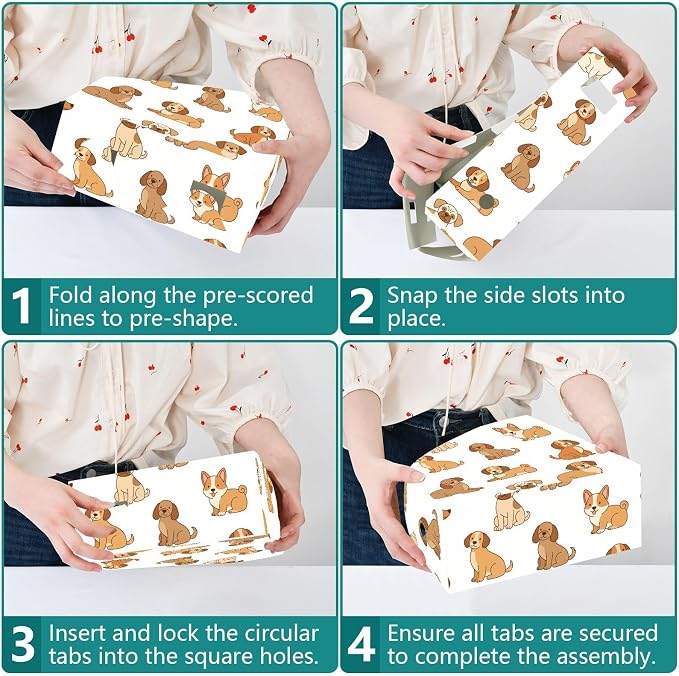 1 Fold along the pre-scored lines to pre-shape.

2 Snap the side slots into place.

3 Insert and lock the circular tabs into the square holes.

4 Ensure all tabs are secured to complete the assembly.